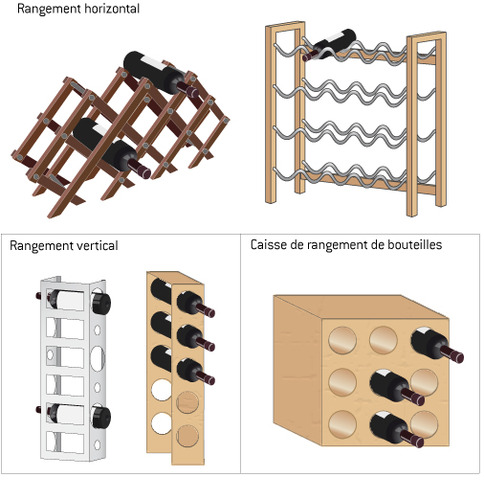 Rangement horizontal

Rangement vertical

Caisse de rangement de bouteilles